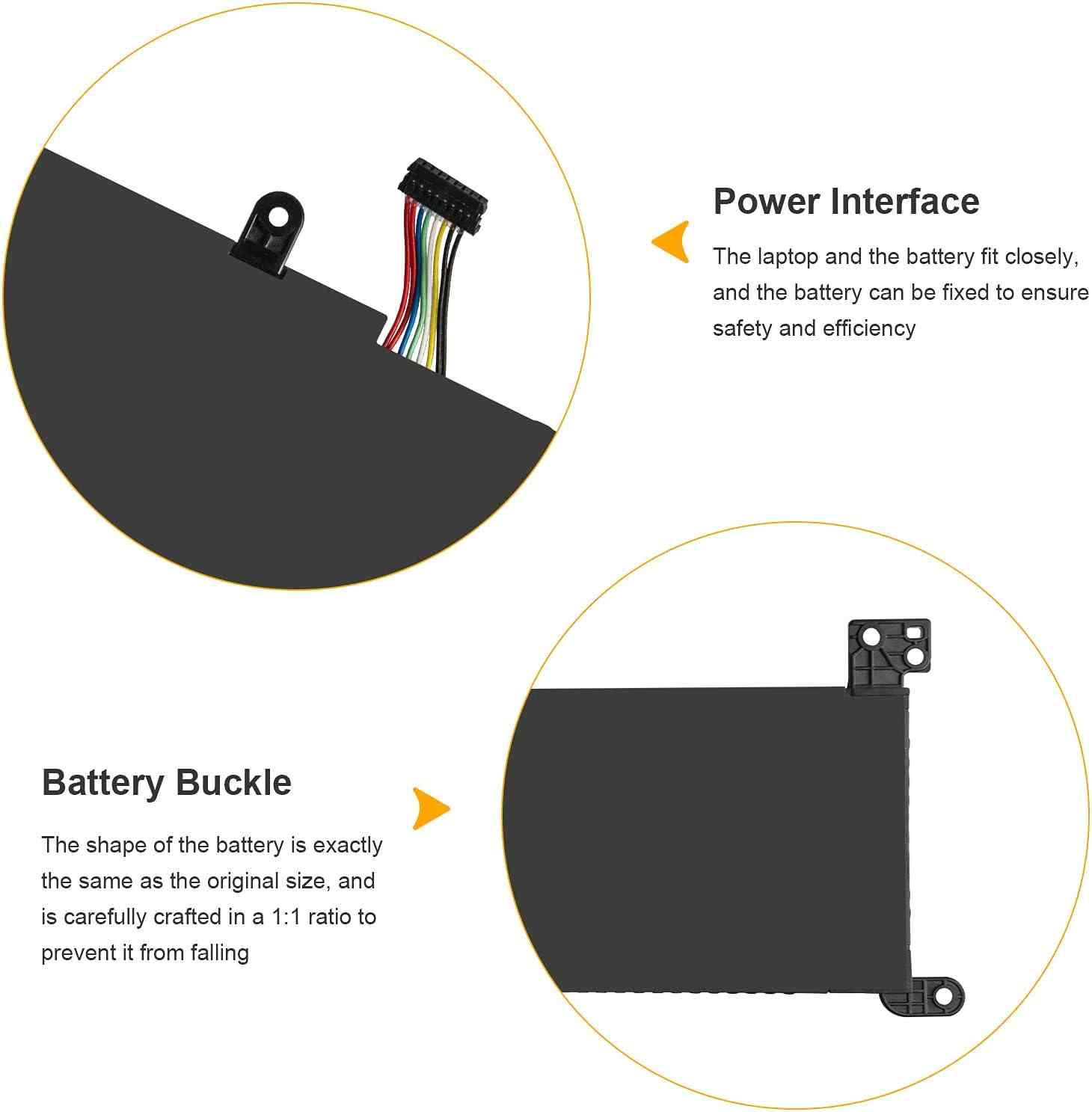 Power Interface

The laptop and the battery fit closely, and the battery can be fixed to ensure safety and efficiency

Battery Buckle

The shape of the battery is exactly the same as the original size, and is carefully crafted in a 1:1 ratio to prevent it from falling